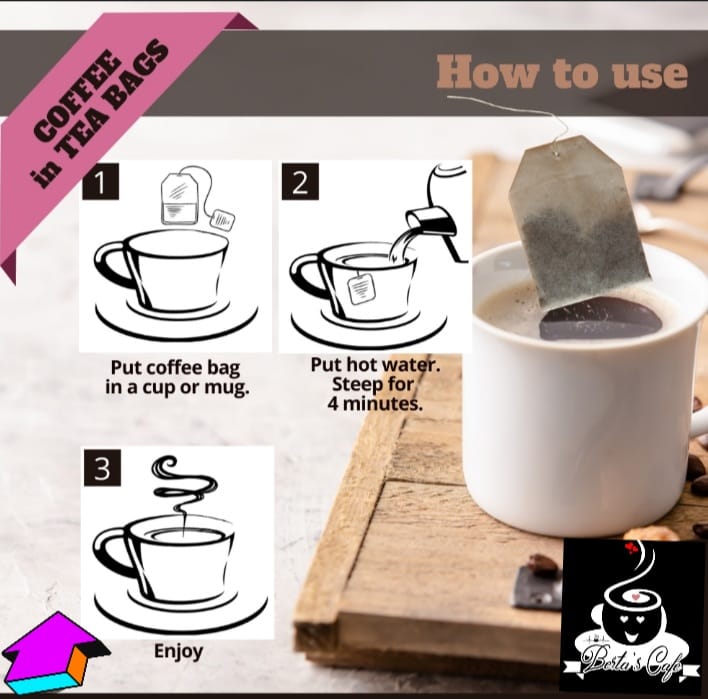 COFFEE in TEA BAGS

How to use

1

Put coffee bag in a cup or mug.

2

Put hot water. Steep for 4 minutes.

3

Enjoy

Berta's Cafe